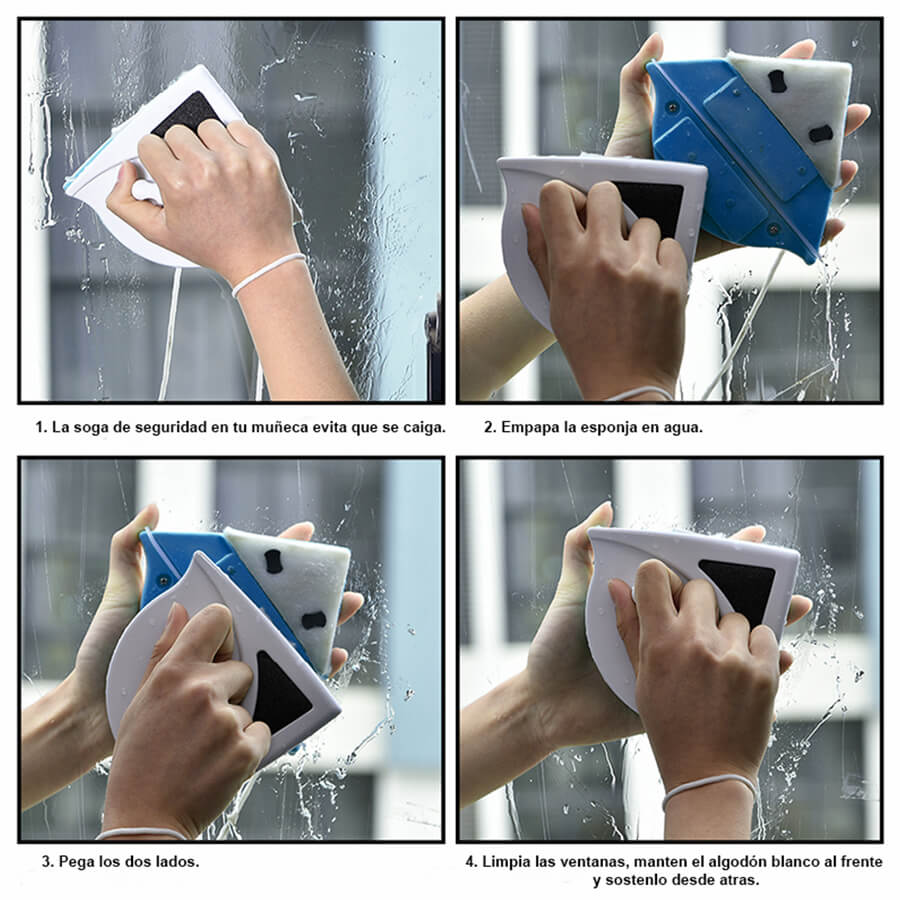 1. La soga de seguridad en tu muñeca evita que se caiga.

2. Empapa la esponja en agua.

3. Pega los dos lados.

4. Limpia las ventanas, manten el algodón blanco al frente y sostenlo desde atras.